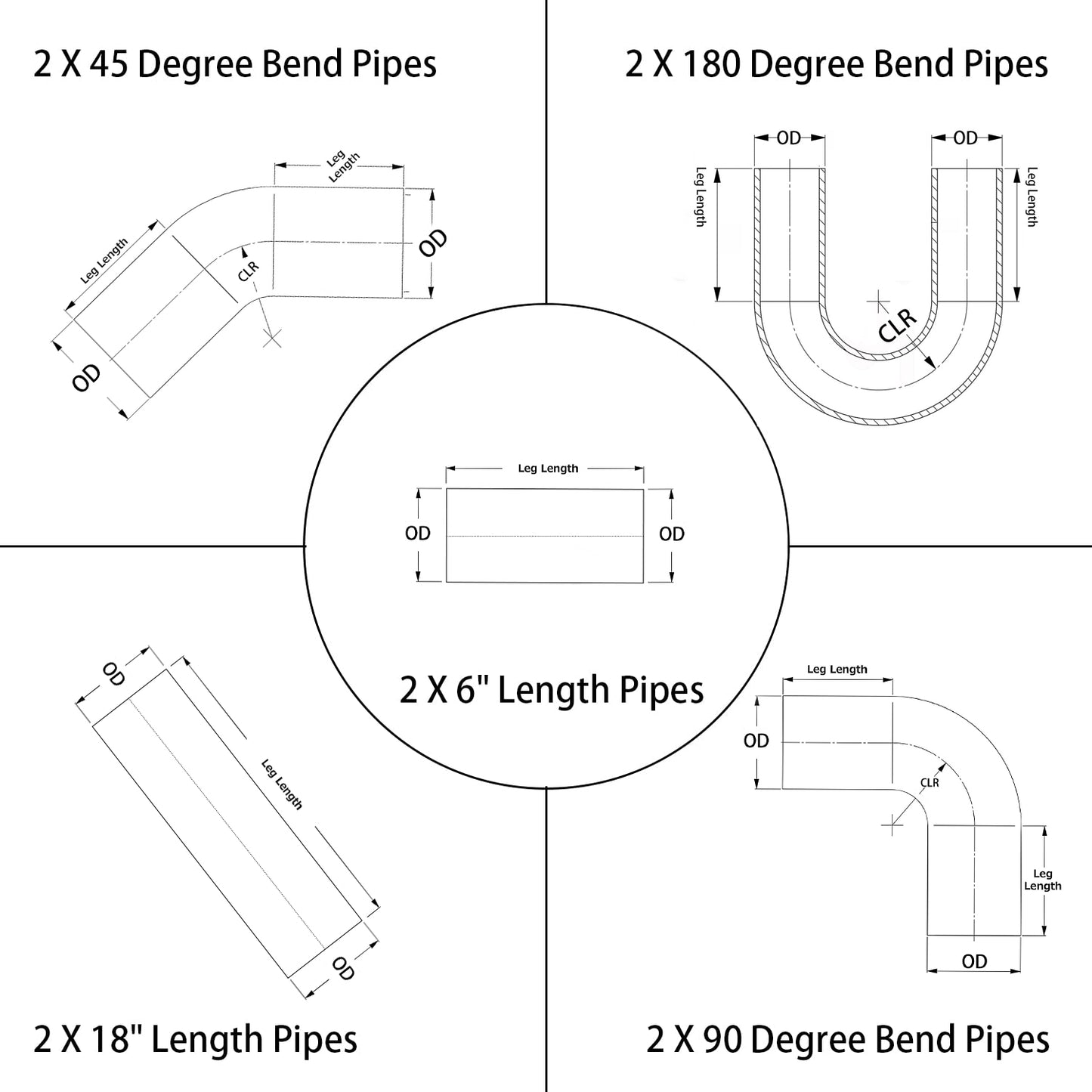 2 X 45 Degree Bend Pipes

Leg Length
Leg Length
OD
CLR
OD

2 X 180 Degree Bend Pipes

OD
OD
Leg Length
Leg Length
CLR

Leg Length
OD
OD

2 X 6" Length Pipes

OD
Leg Length
OD

2 X 18" Length Pipes

Leg Length
OD
CLR
Leg Length
OD

2 X 90 Degree Bend Pipes