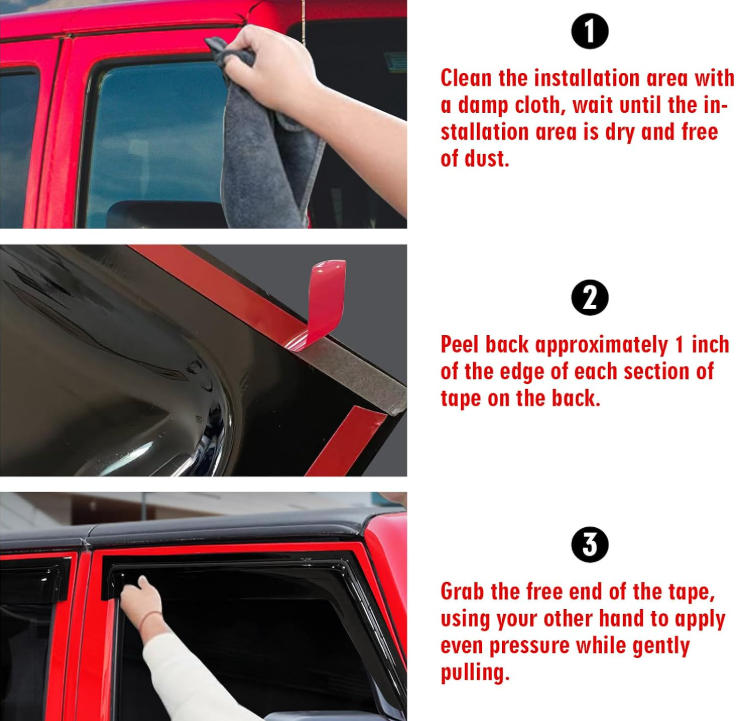 1

Clean the installation area with a damp cloth, wait until the installation area is dry and free of dust.

2

Peel back approximately 1 inch of the edge of each section of tape on the back.

3

Grab the free end of the tape, using your other hand to apply even pressure while gently pulling.