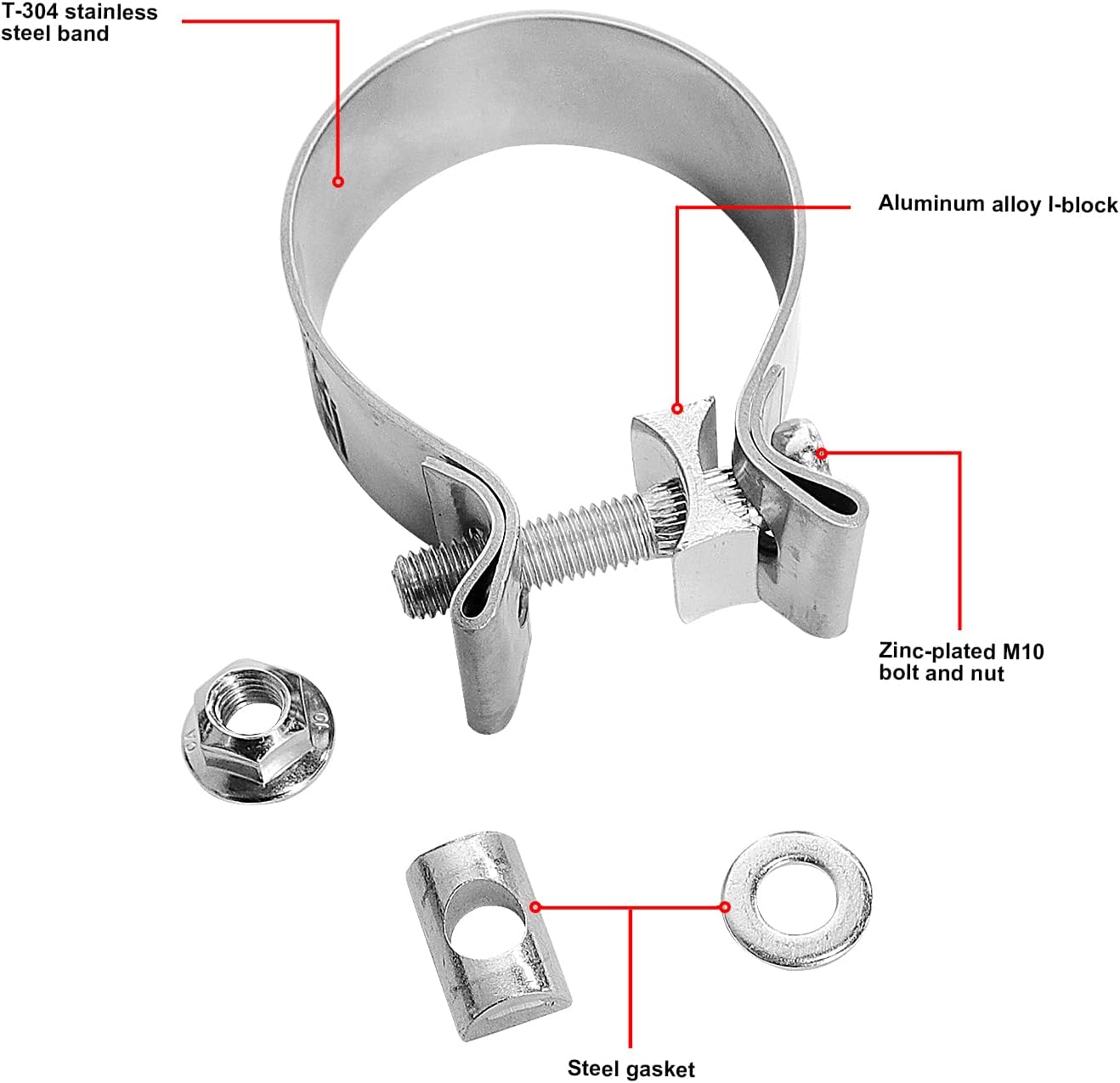 T-304 stainless steel band

Aluminum alloy I-block

Zinc-plated M10 bolt and nut

Steel gasket