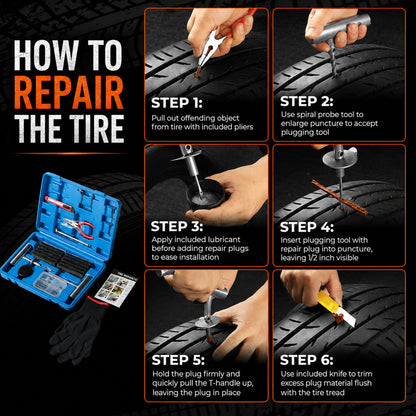 HOW TO
REPAIR
THE TIRE

STEP 1:
Pull out offending object from tire with included pliers

STEP 2:
Use spiral probe tool to enlarge puncture to accept plugging tool

STEP 3:
Apply included lubricant before adding repair plugs to ease installation

STEP 4:
Insert plugging tool with repair plug into puncture, leaving 1/2 inch visible

STEP 5:
Hold the plug firmly and quickly pull the T-handle up, leaving the plug in place

STEP 6:
Use included knife to trim excess plug material flush with the tire tread