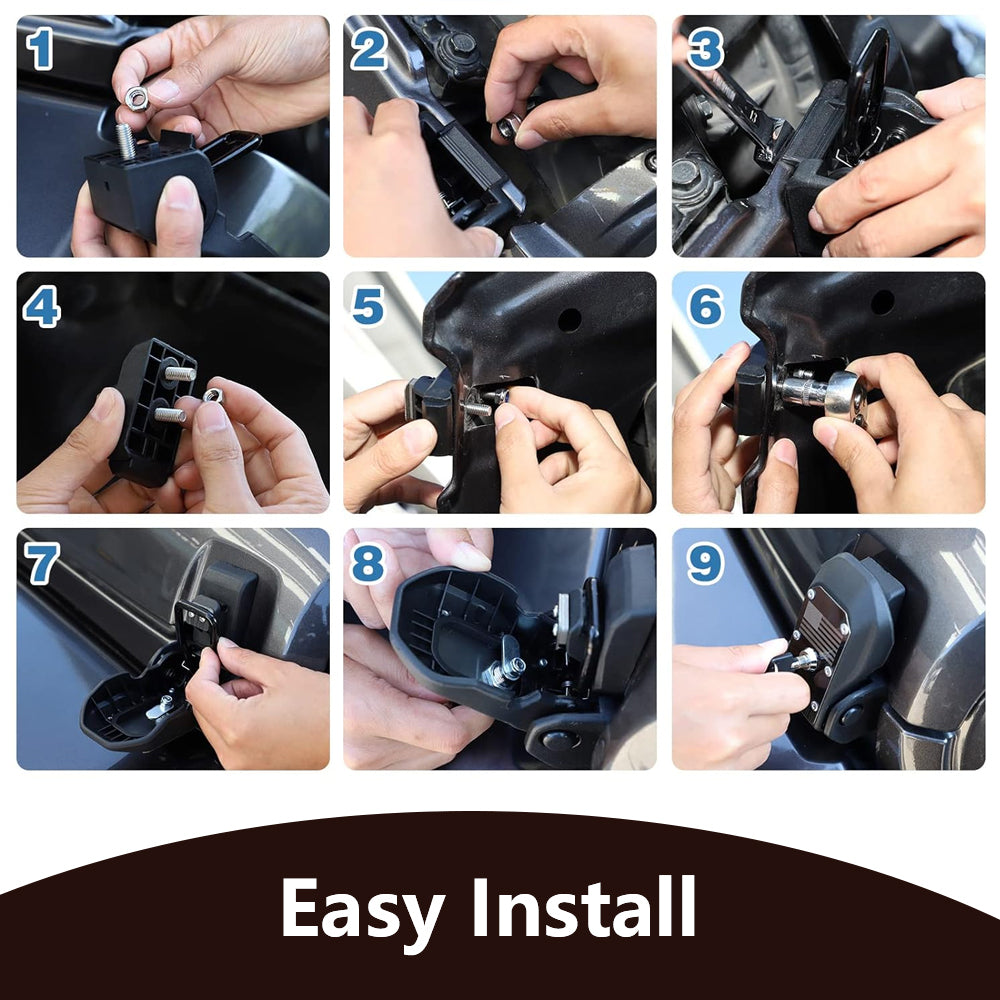 1

2

3

4

5

6

7

8

9

Easy Install