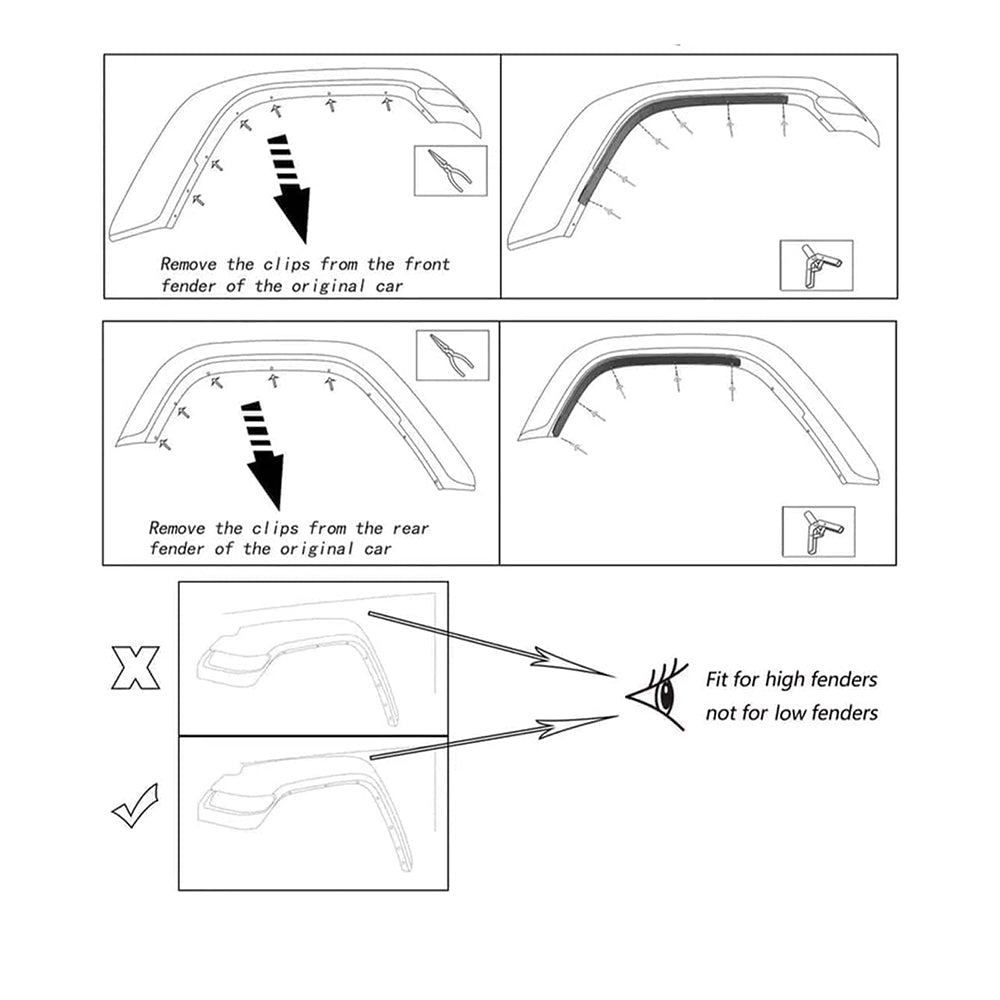 Remove the clips from the front fender of the original car

Remove the clips from the rear fender of the original car

Fit for high fenders
not for low fenders