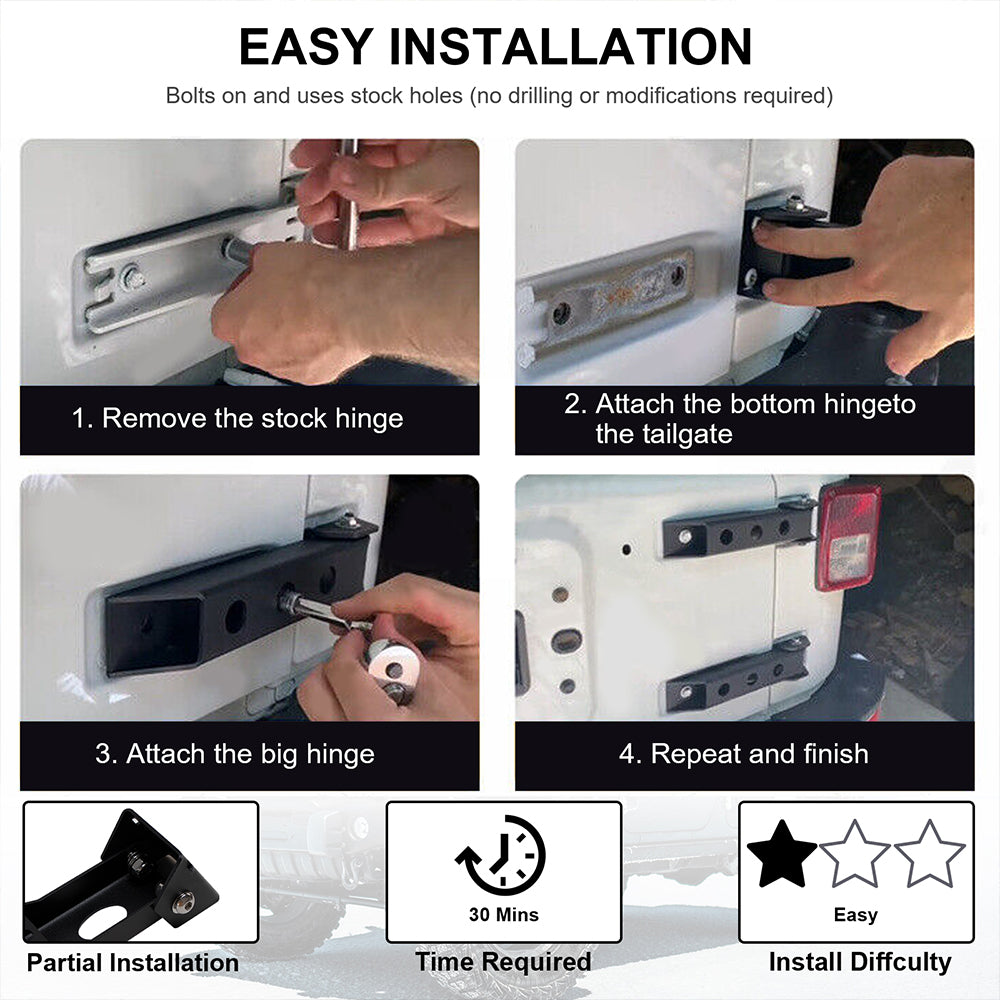 EASY INSTALLATION

Bolts on and uses stock holes (no drilling or modifications required)

1. Remove the stock hinge

2. Attach the bottom hingeto the tailgate

3. Attach the big hinge

4. Repeat and finish

Partial Installation

30 Mins

Time Required

Easy

Install Diffculty