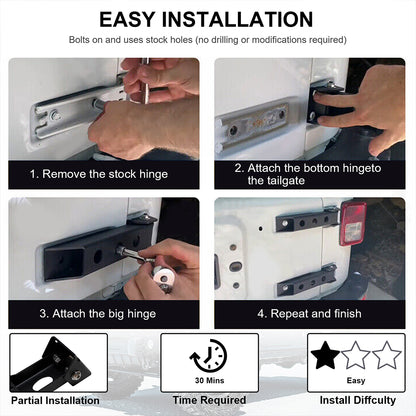 EASY INSTALLATION

Bolts on and uses stock holes (no drilling or modifications required)

1. Remove the stock hinge

2. Attach the bottom hingeto the tailgate

3. Attach the big hinge

4. Repeat and finish

Partial Installation

30 Mins

Time Required

Easy

Install Diffculty