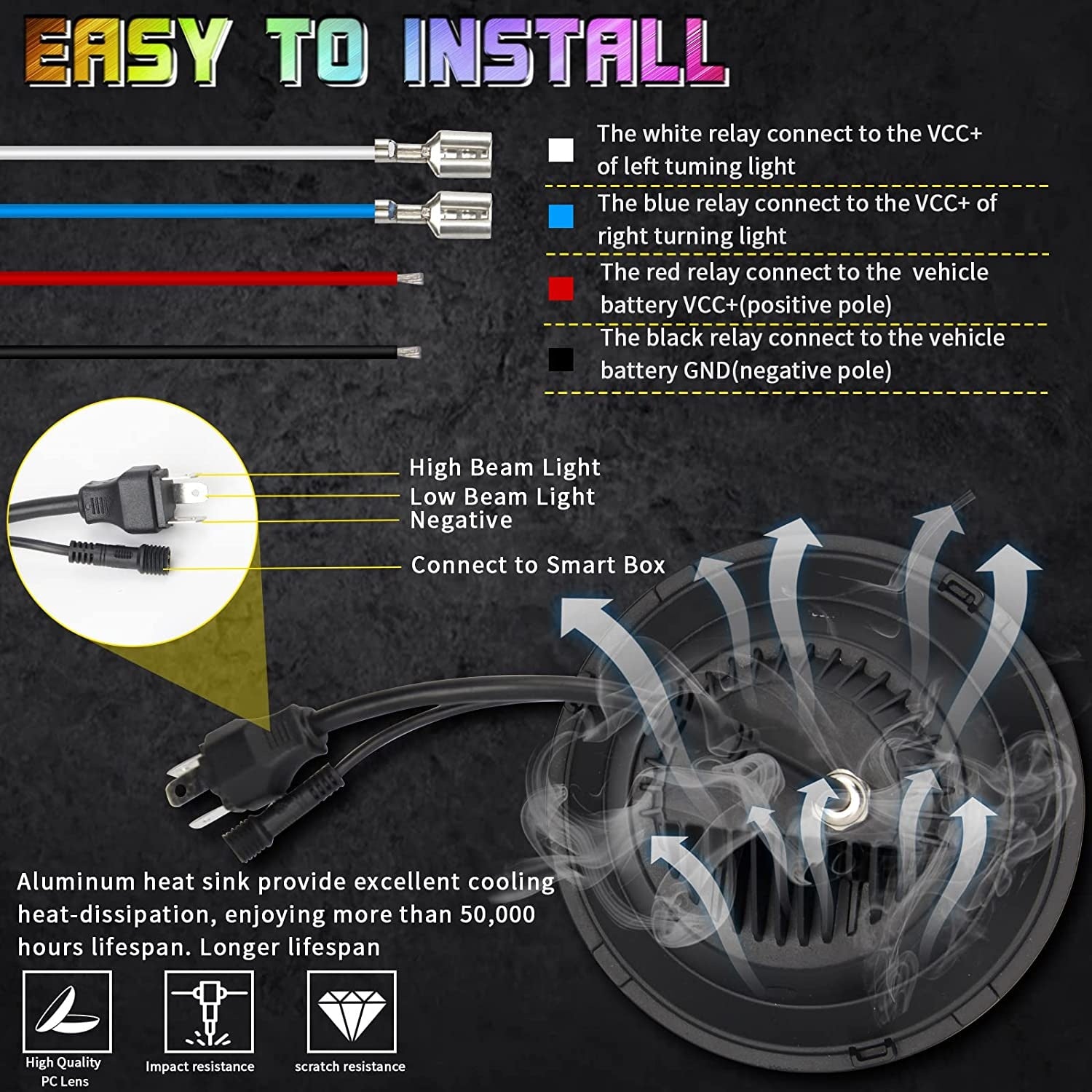 EASY TO INSTALL

The white relay connect to the VCC+ of left tuming light

The blue relay connect to the VCC+ of right turning light

The red relay connect to the vehicle battery VCC+(positive pole)

The black relay connect to the vehicle battery GND(negative pole)

High Beam Light
Low Beam Light
Negative
Connect to Smart Box

Aluminum heat sink provide excellent cooling heat-dissipation, enjoying more than 50,000 hours lifespan. Longer lifespan

High Quality PC Lens

Impact resistance

scratch resistance